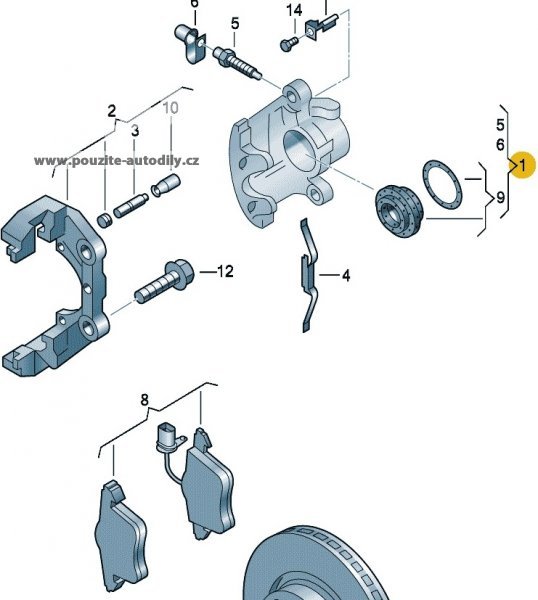 6
5
14
2
10
3
www.pouzite-autodily.cz
5
6
1
9
12
4
8